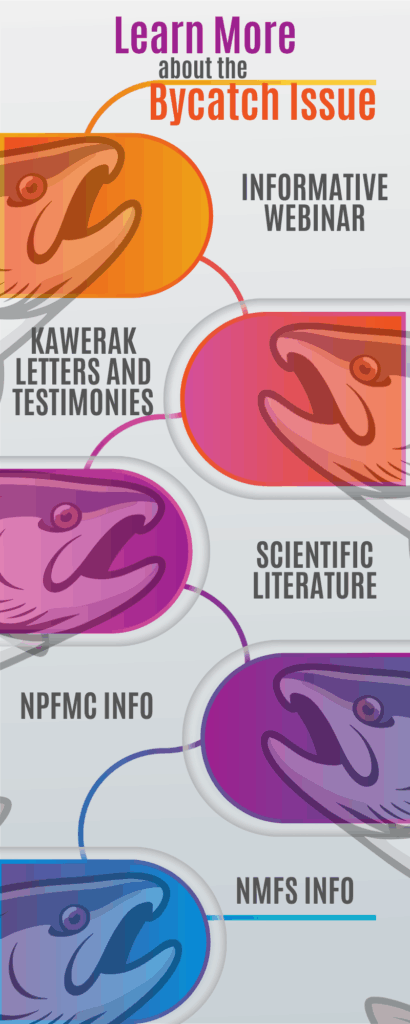 Learn More
about the
Bycatch Issue

INFORMATIVE WEBINAR

KAWERAK LETTERS AND TESTIMONIES

SCIENTIFIC LITERATURE

NPFMC INFO

NMFS INFO